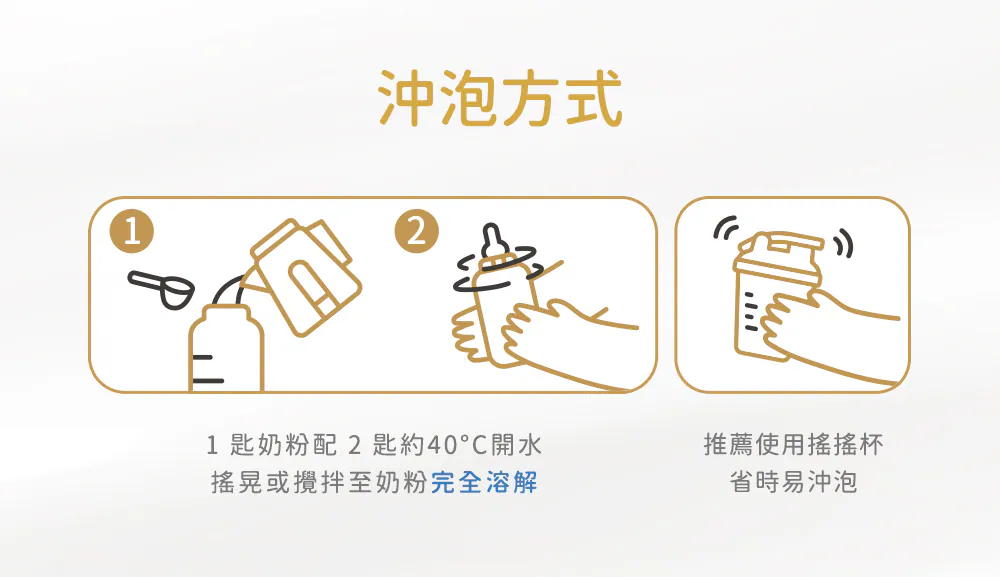 沖泡方式

1

2

1 匙奶粉配 2 匙約40°C開水
搖晃或攪拌至奶粉完全溶解

推薦使用搖搖杯
省時易沖泡